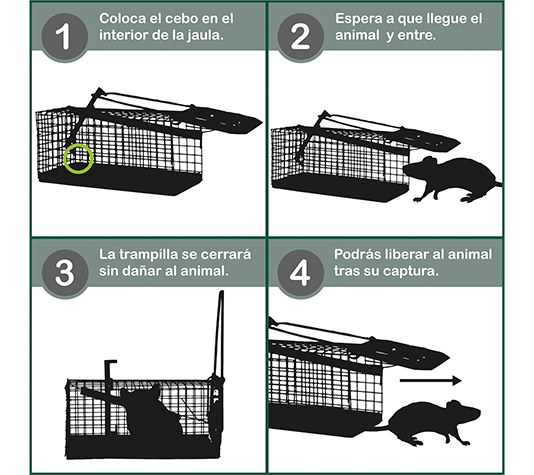 1
Coloca el cebo en el interior de la jaula.

2
Espera a que llegue el animal  y entre.

3
La trampilla se cerrará sin dañar al animal.

4
Podrás liberar al animal tras su captura.