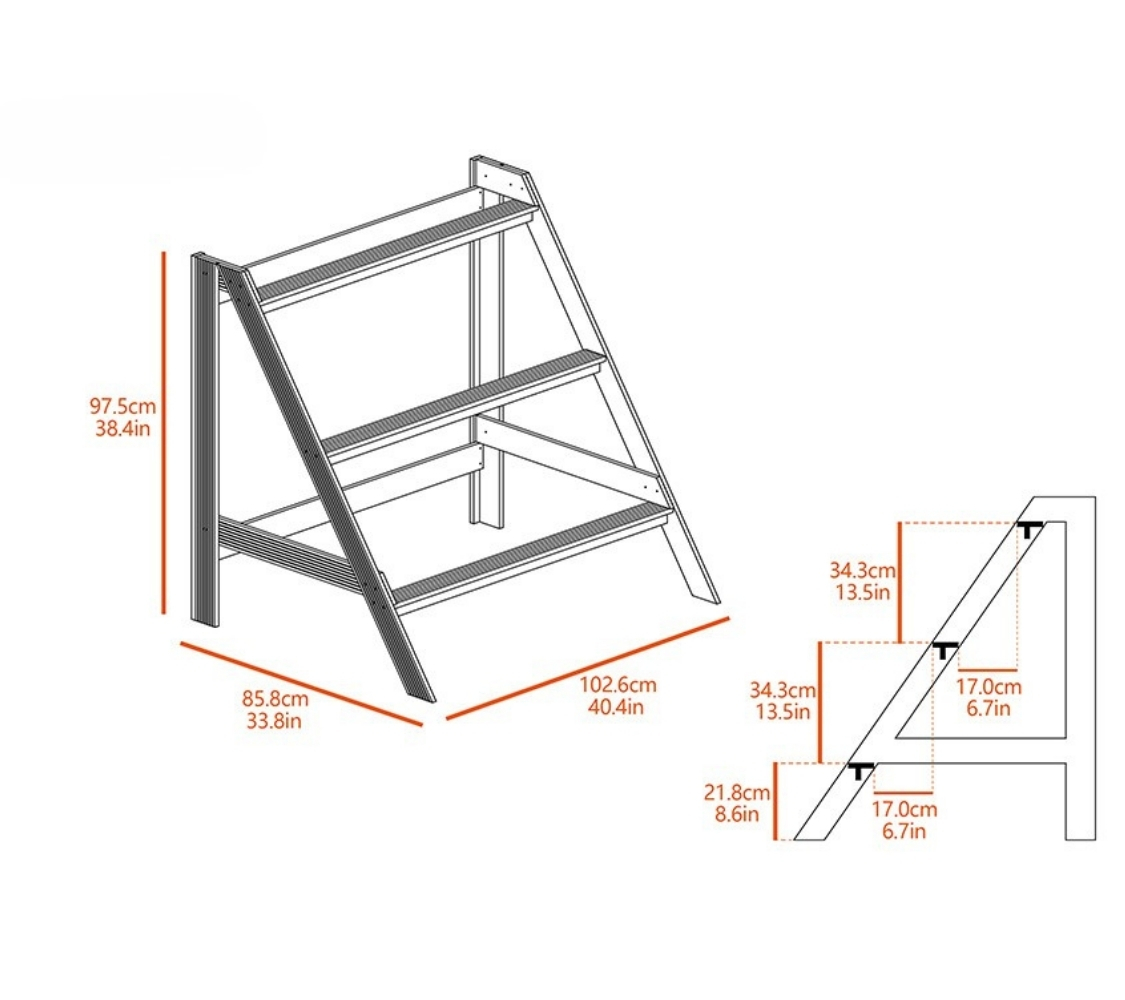 97.5cm
38.4in

85.8cm
33.8in

102.6cm
40.4in

34.3cm
13.5in

34.3cm
13.5in

17.0cm
6.7in

21.8cm
8.6in

17.0cm
6.7in