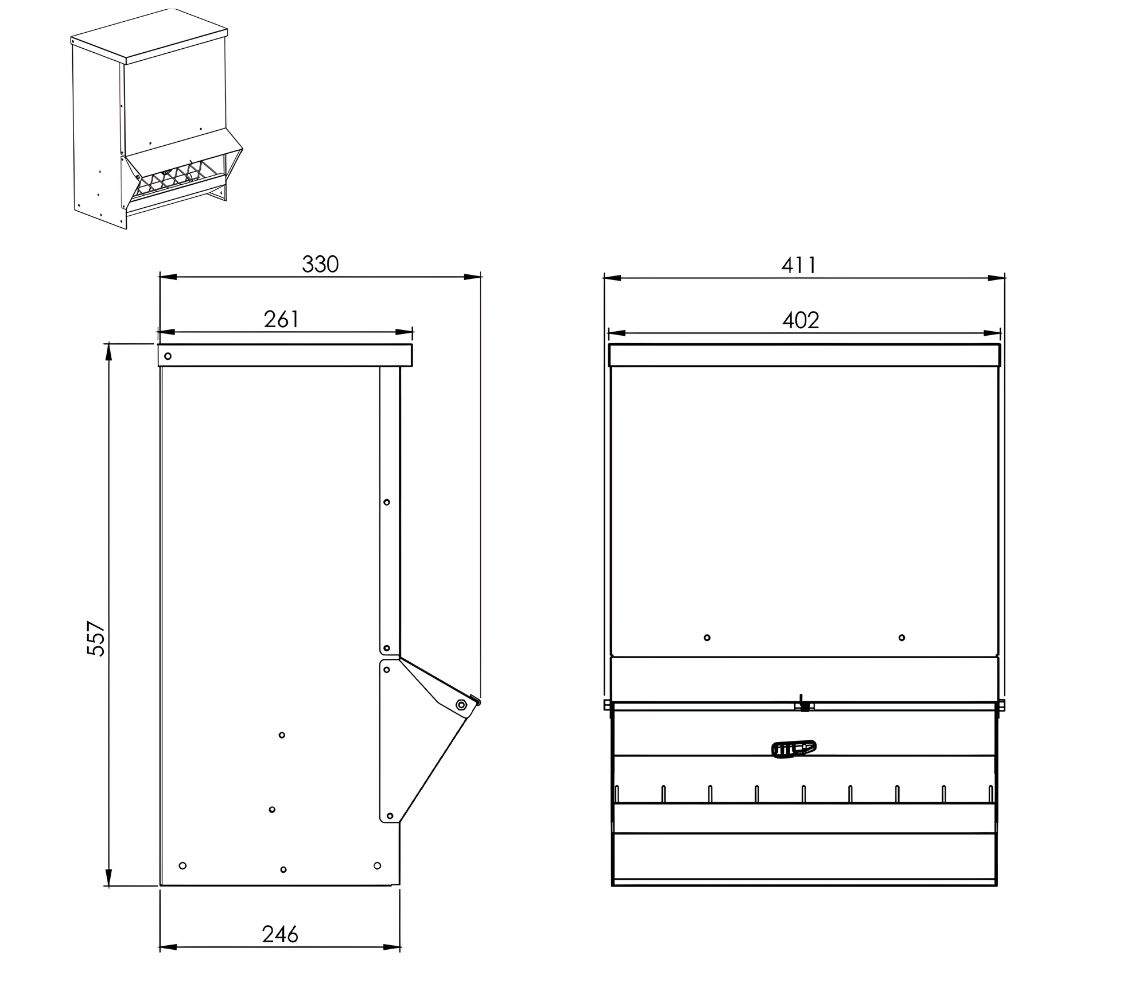 330
261
557
246
411
402